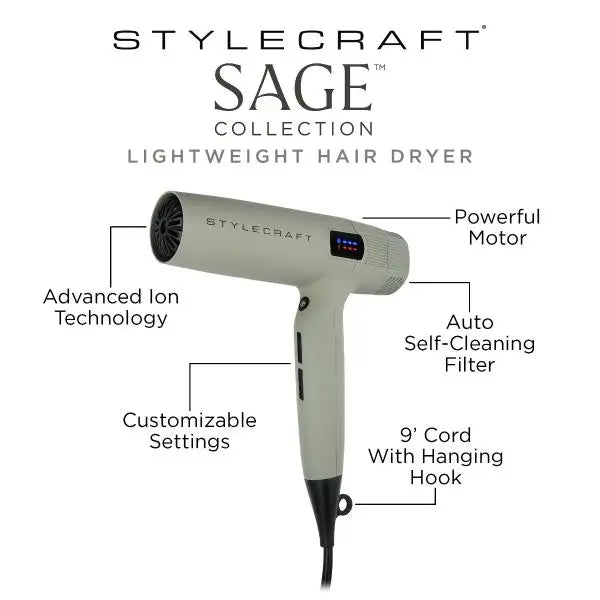 STYLECRAFT®
SAGE™
COLLECTION
LIGHTWEIGHT HAIR DRYER

STYLECRAFT

Powerful Motor

Advanced Ion Technology

Auto Self-Cleaning Filter

Customizable Settings

9' Cord With Hanging Hook