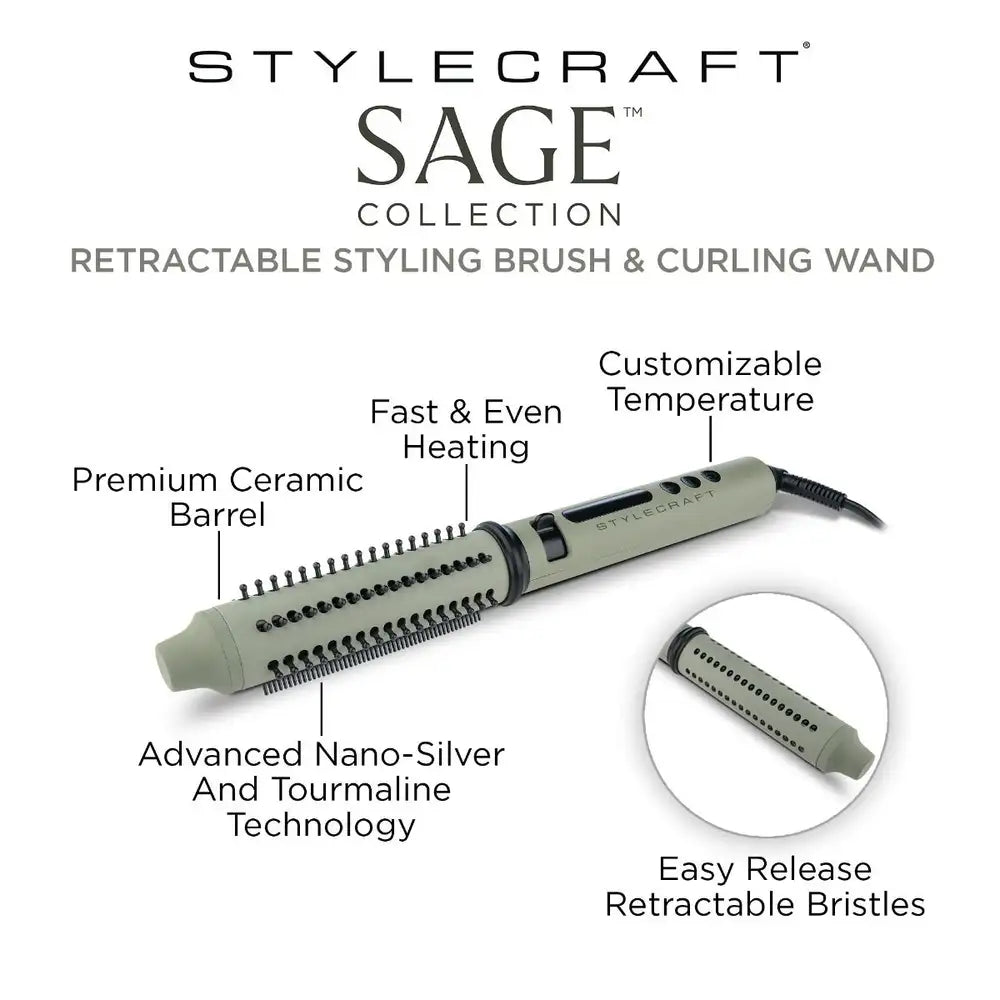 STYLECRAFT®
SAGE™
COLLECTION
RETRACTABLE STYLING BRUSH & CURLING WAND

Customizable Temperature

Fast & Even Heating

Premium Ceramic Barrel

STYLECRAFT

Advanced Nano-Silver And Tourmaline Technology

Easy Release Retractable Bristles